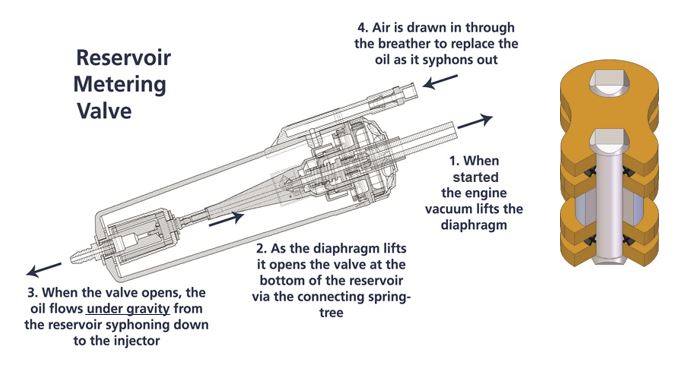 Reservoir Metering Valve

4. Air is drawn in through the breather to replace the oil as it syphons out

1. When started the engine vacuum lifts the diaphragm

2. As the diaphragm lifts it opens the valve at the bottom of the reservoir via the connecting spring-tree

3. When the valve opens, the oil flows under gravity from the reservoir syphoning down to the injector