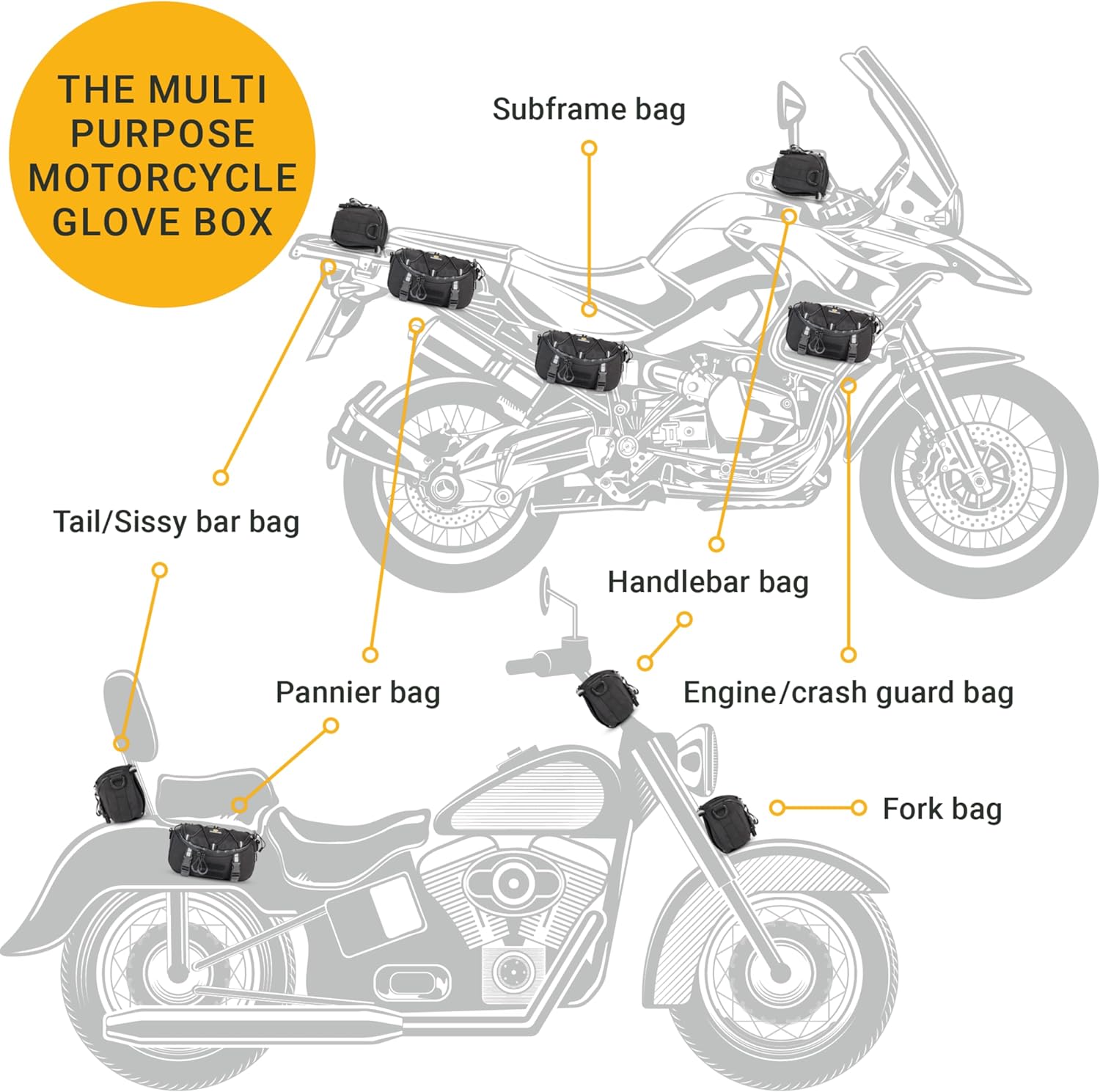 THE MULTI PURPOSE MOTORCYCLE GLOVE BOX

Subframe bag

Tail/Sissy bar bag

Handlebar bag

Pannier bag

Engine/crash guard bag

Fork bag