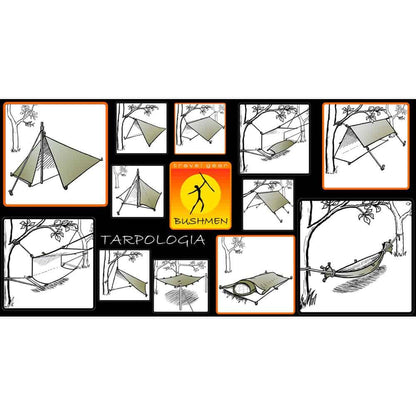 travel gear
BUSHMEN
TARPOLOGIA