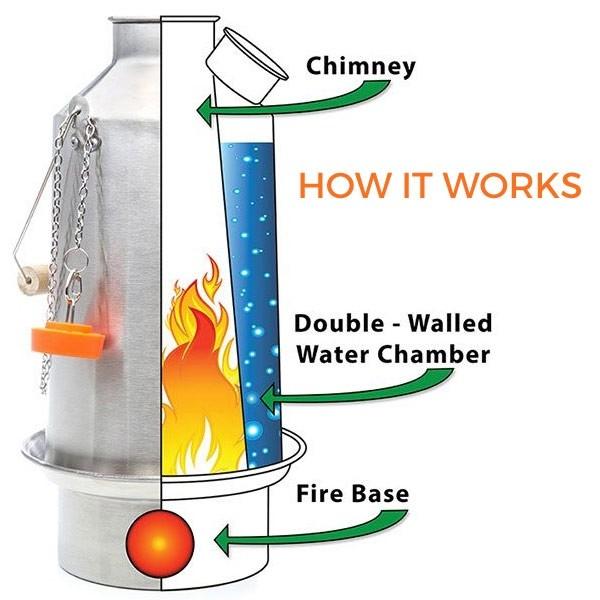 Chimney

HOW IT WORKS

Double - Walled Water Chamber

Fire Base