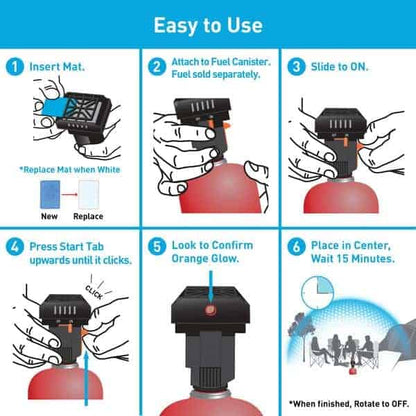 Easy to Use

1 Insert Mat.

*Replace Mat when White

New

Replace

2 Attach to Fuel Canister. Fuel sold separately.

3 Slide to ON.

4 Press Start Tab upwards until it clicks.

CLICK

5 Look to Confirm Orange Glow.

6 Place in Center, Wait 15 Minutes.

*When finished, Rotate to OFF.